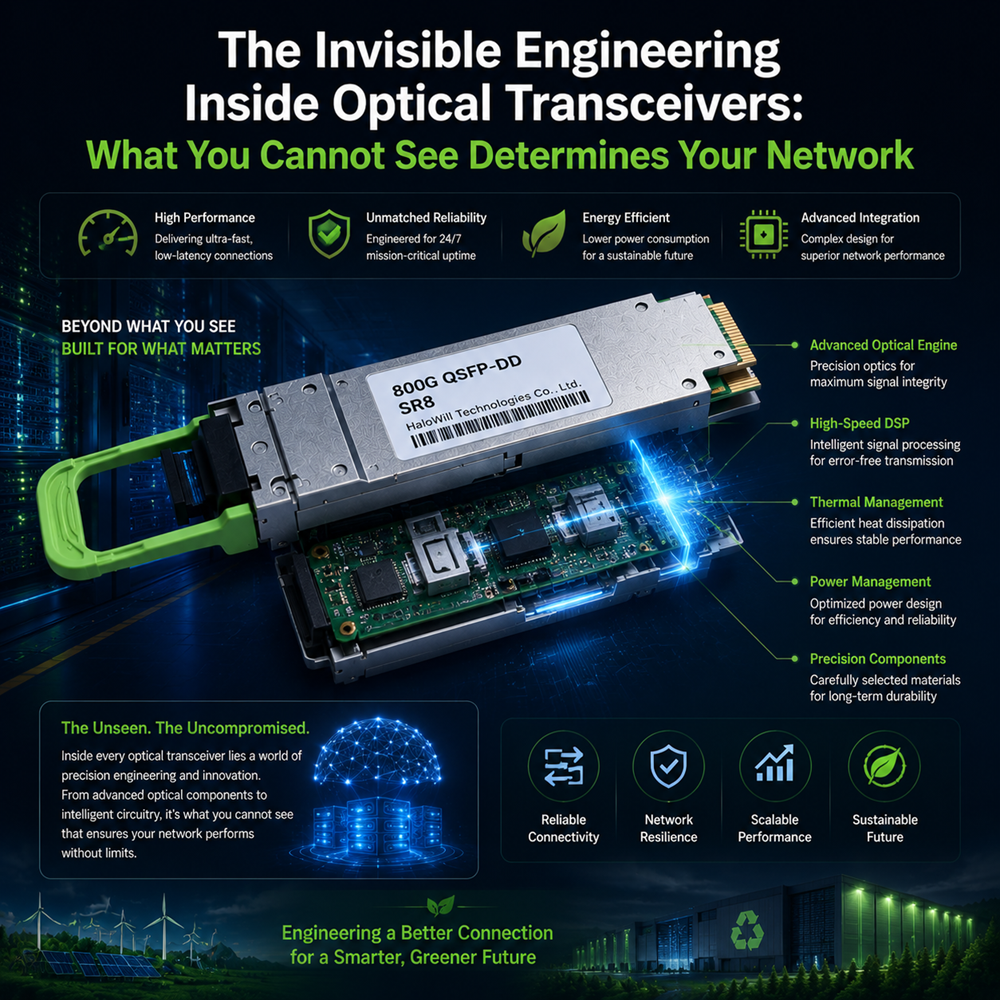 The Invisible Engineering Inside Optical Transceivers:
What You Cannot See Determines Your Network

High Performance
Delivering ultra-fast, low-latency connections

Unmatched Reliability
Engineered for 24/7 mission-critical uptime

Energy Efficient
Lower power consumption for a sustainable future

Advanced Integration
Complex design for superior network performance

BEYOND WHAT YOU SEE
BUILT FOR WHAT MATTERS

800G QSFP-DD
SR8
HaloWill Technologies Co., Ltd.

Advanced Optical Engine
Precision optics for maximum signal integrity

High-Speed DSP
Intelligent signal processing for error-free transmission

Thermal Management
Efficient heat dissipation ensures stable performance

Power Management
Optimized power design for efficiency and reliability

Precision Components
Carefully selected materials for long-term durability

The Unseen. The Uncompromised.
Inside every optical transceiver lies a world of precision engineering and innovation. From advanced optical components to intelligent circuitry, it's what you cannot see that ensures your network performs without limits.

Reliable Connectivity

Network Resilience

Scalable Performance

Sustainable Future

Engineering a Better Connection for a Smarter, Greener Future